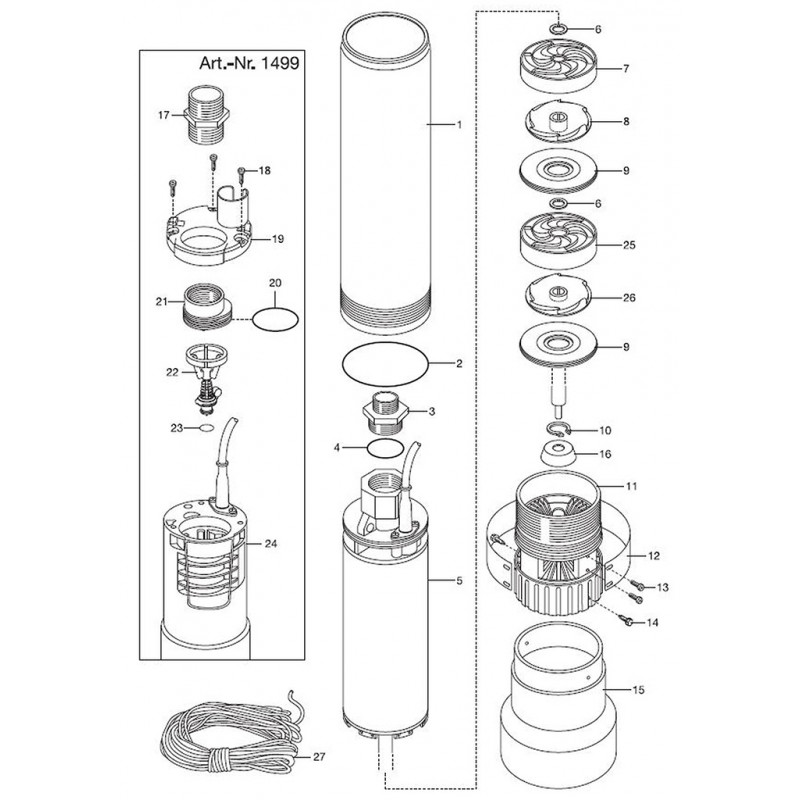 Art.-Nr. 1499

17
18
19
20
21
22
23
24
27

1
2
3
4
5

6
7
8
9
6
25
26
9
10
16
11
12
13
14
15