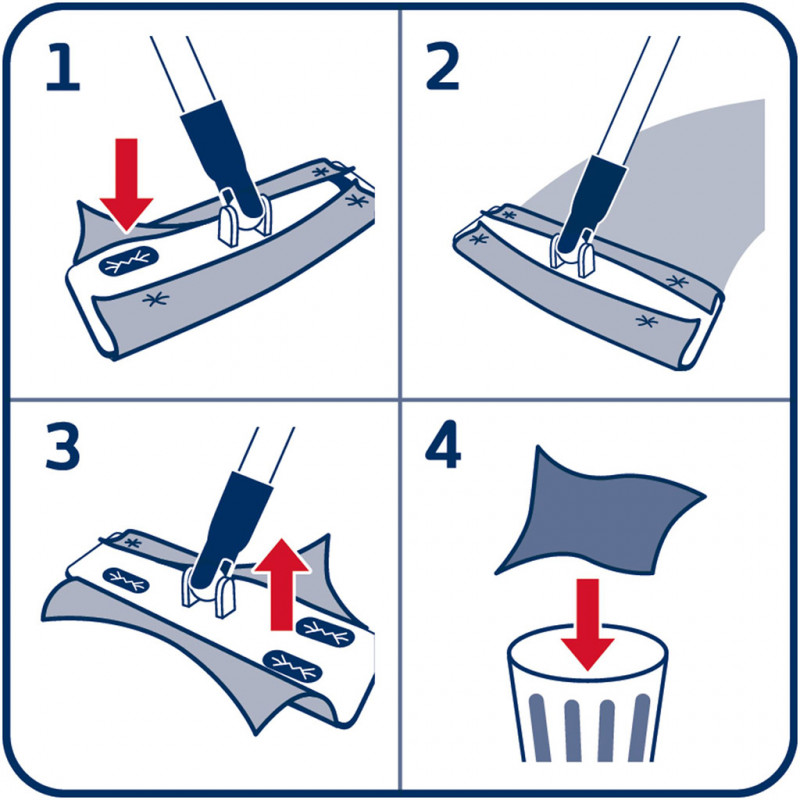 1

2

3

4